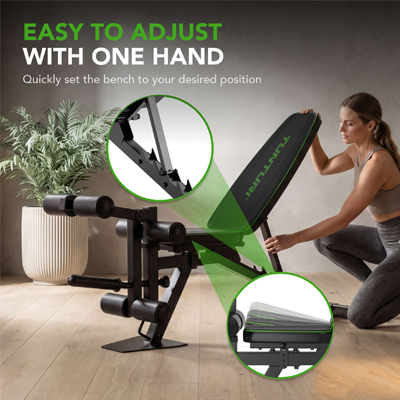 EASY TO ADJUST
WITH ONE HAND

Quickly set the bench to your desired position

TUNTURI