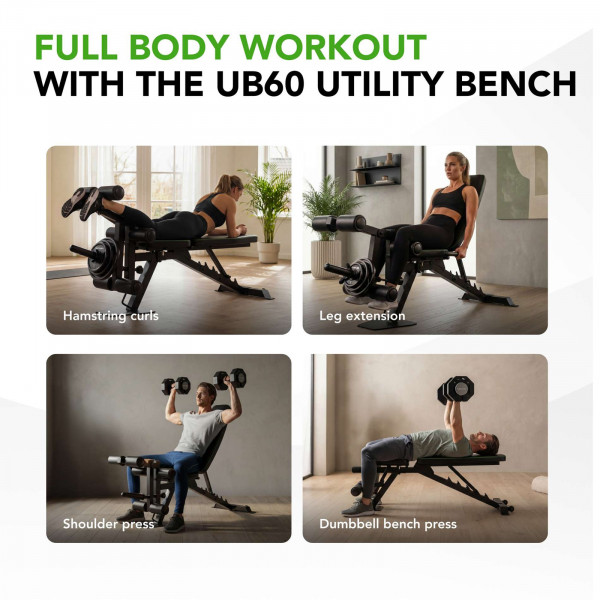 FULL BODY WORKOUT
WITH THE UB60 UTILITY BENCH

Hamstring curls

Leg extension

Shoulder press

Dumbbell bench press