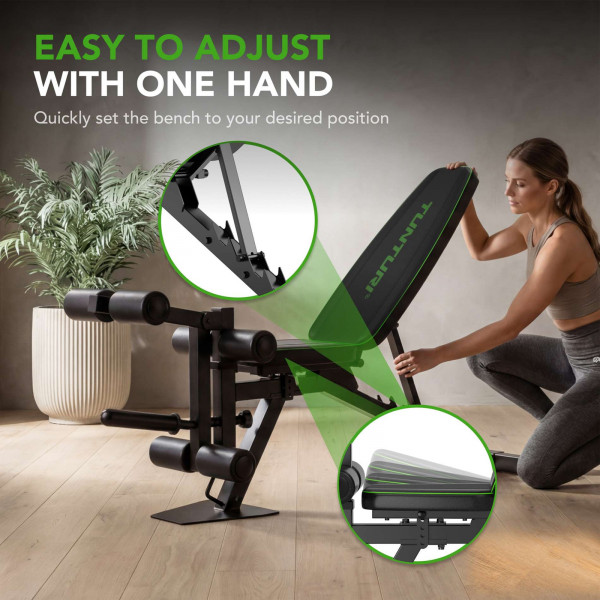 EASY TO ADJUST
WITH ONE HAND

Quickly set the bench to your desired position

TUNTURI