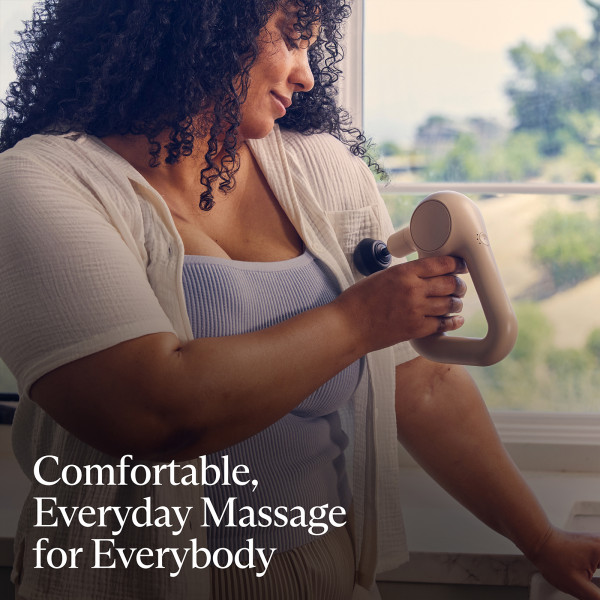 Comfortable,
Everyday Massage
for Everybody