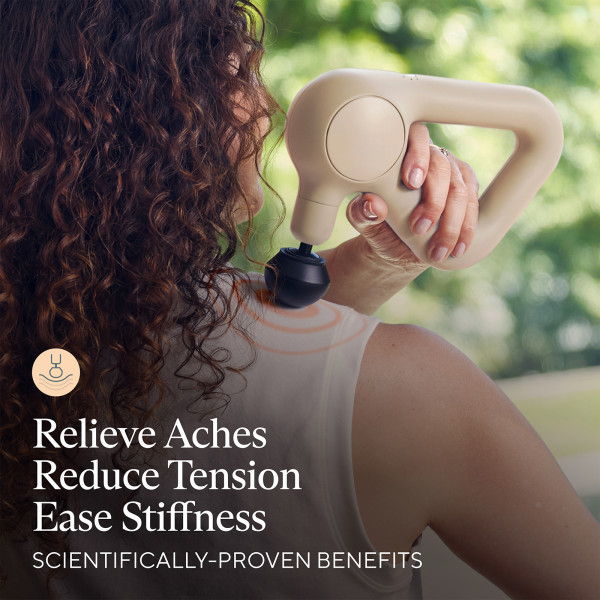 Relieve Aches
Reduce Tension
Ease Stiffness

SCIENTIFICALLY-PROVEN BENEFITS