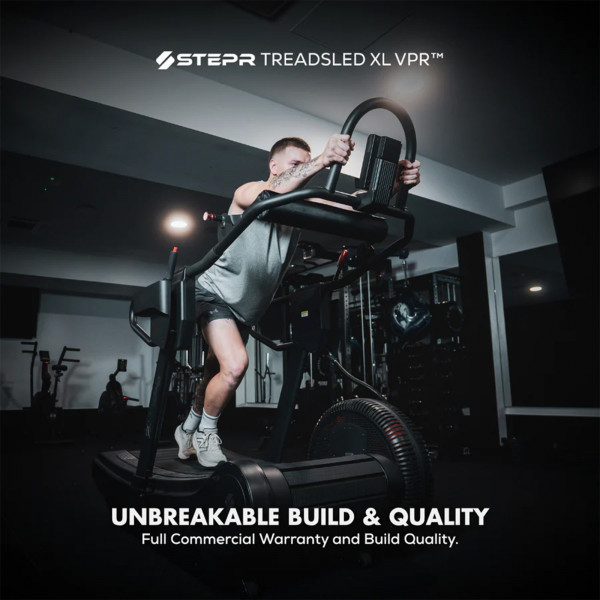 STEPR TREADSLED XL VPR™

UNBREAKABLE BUILD & QUALITY
Full Commercial Warranty and Build Quality.