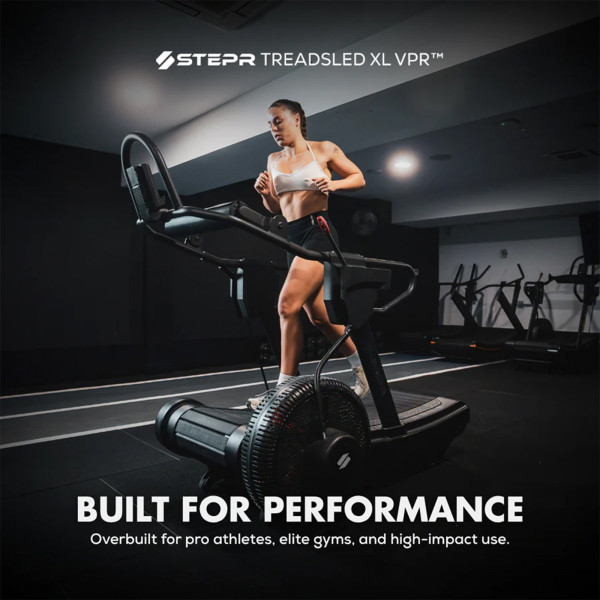 STEPR TREADSLED XL VPR™

BUILT FOR PERFORMANCE

Overbuilt for pro athletes, elite gyms, and high-impact use.