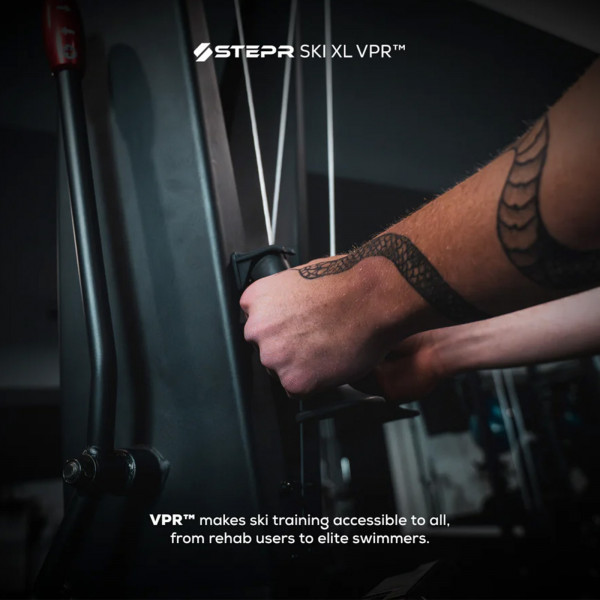 STEPR SKI XL VPR™

VPR™ makes ski training accessible to all, from rehab users to elite swimmers.