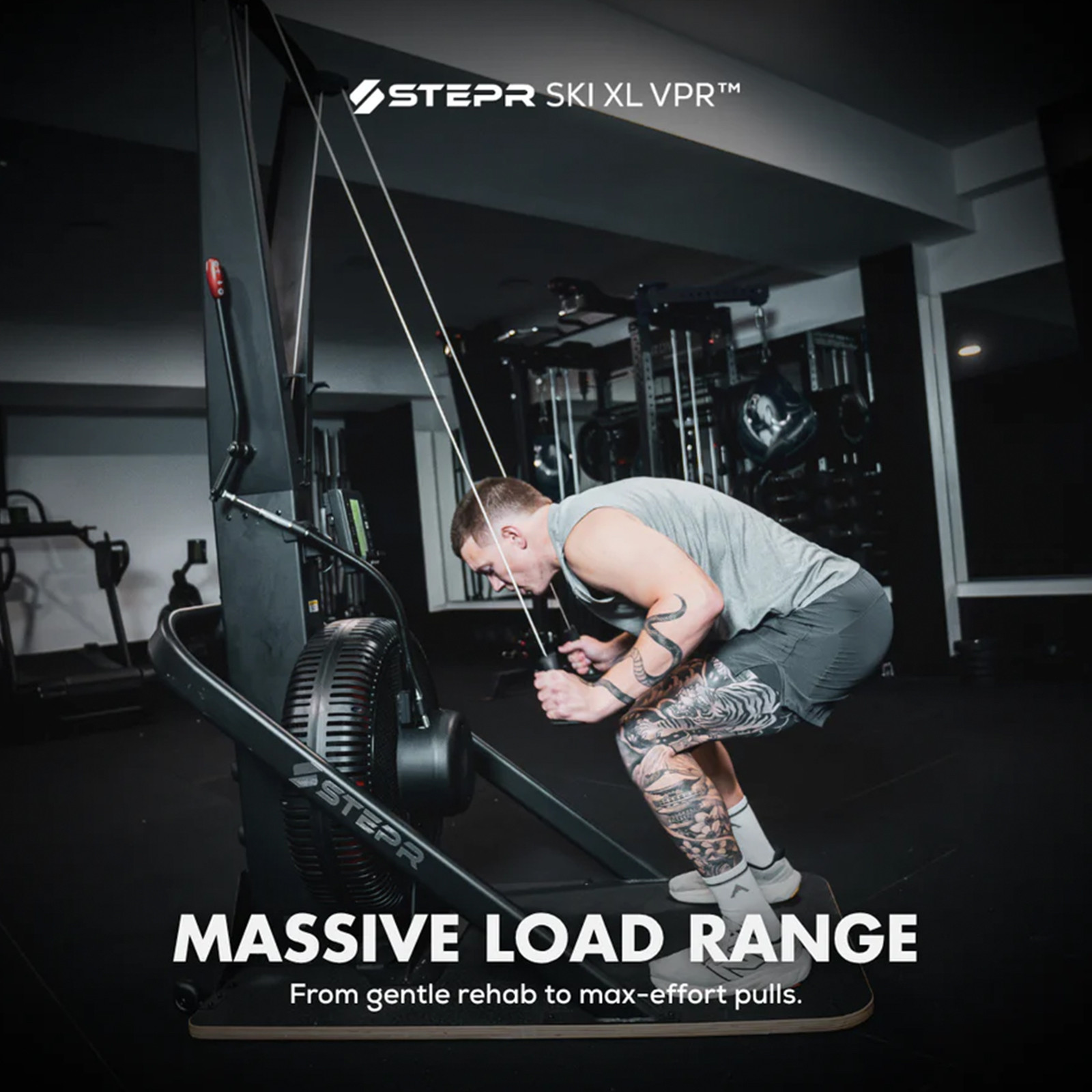 STEPR SKI XL VPR™

STEPR

MASSIVE LOAD RANGE

From gentle rehab to max-effort pulls.