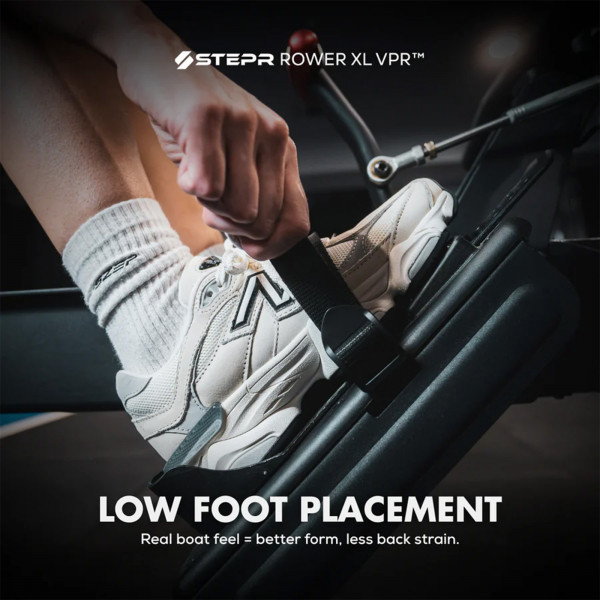 STEPR ROWER XL VPR™

STEPR

LOW FOOT PLACEMENT

Real boat feel = better form, less back strain.