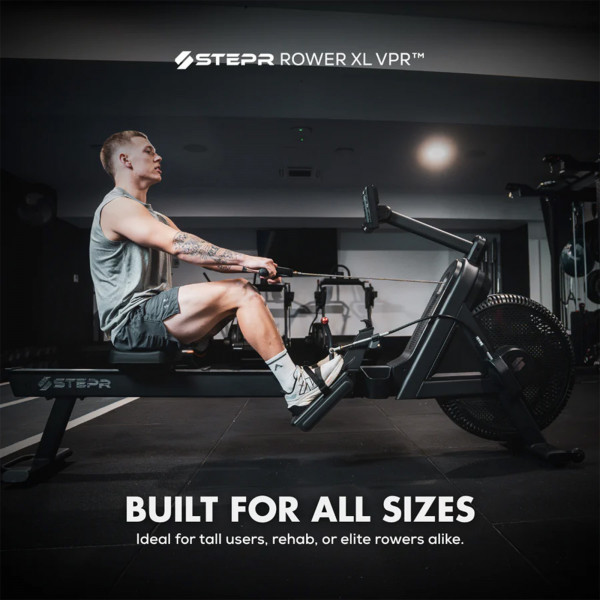 STEPR ROWER XL VPR™

STEPR

BUILT FOR ALL SIZES
Ideal for tall users, rehab, or elite rowers alike.