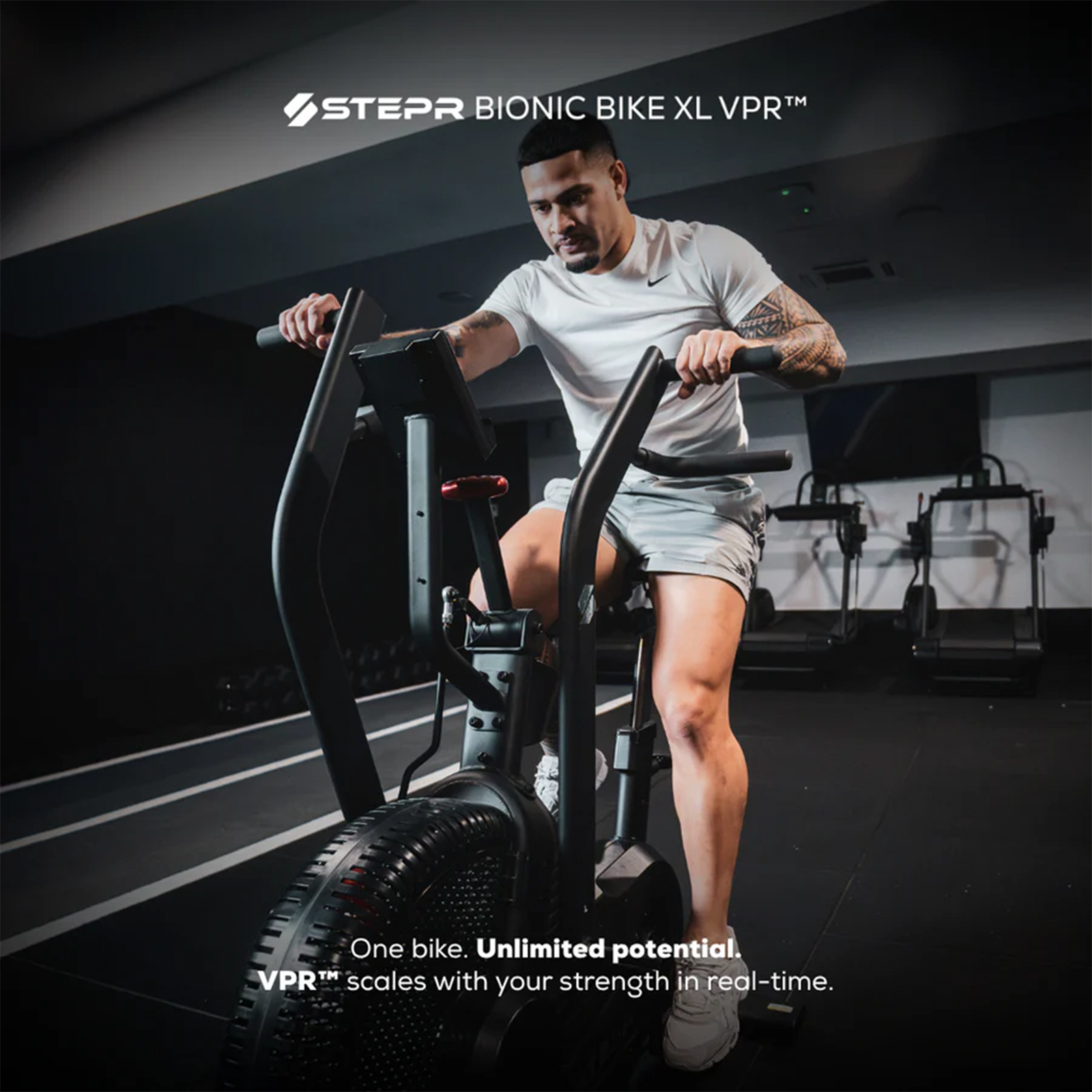 STEPR BIONIC BIKE XL VPR™

One bike. Unlimited potential.
VPR™ scales with your strength in real-time.