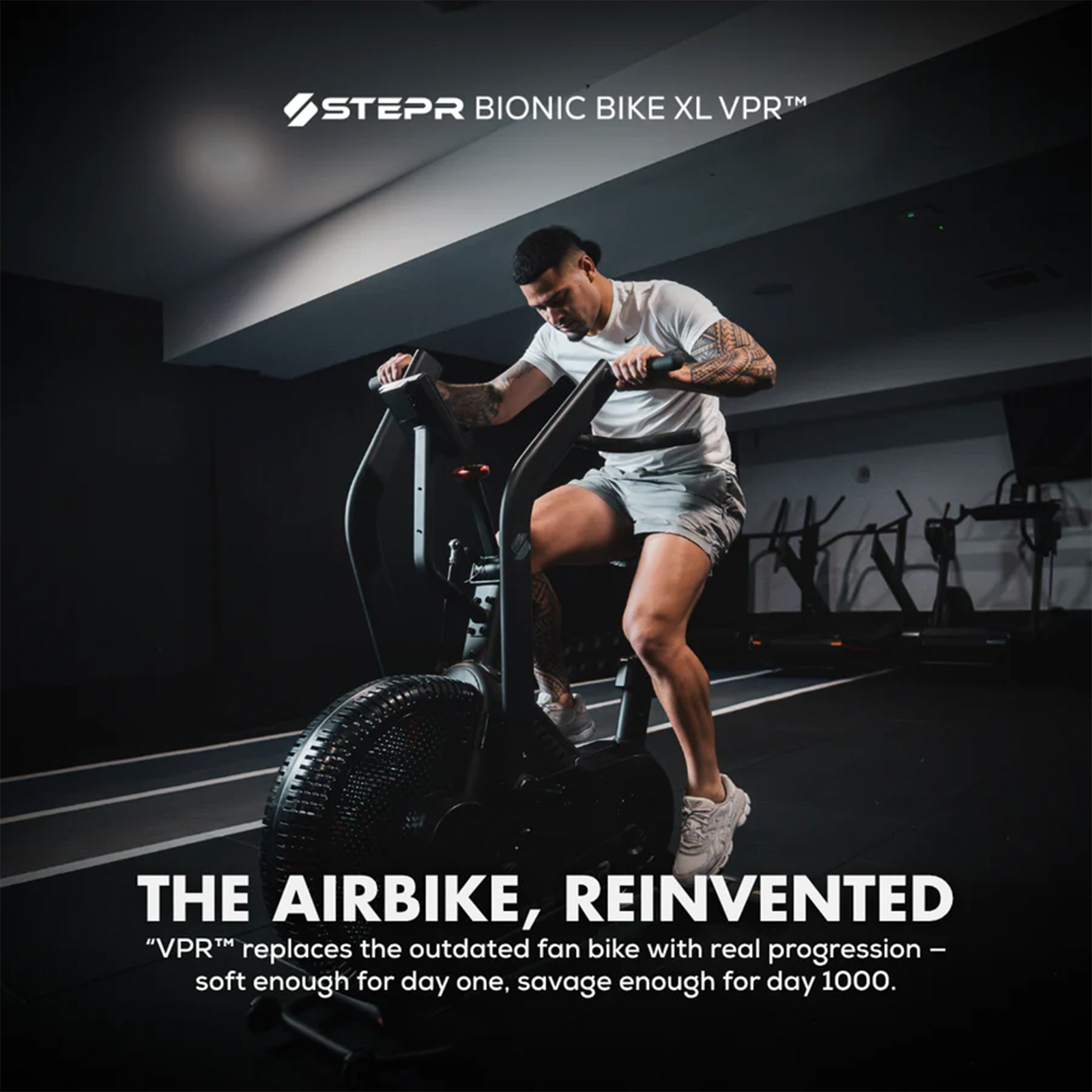 STEPR BIONIC BIKE XL VPR™

THE AIRBIKE, REINVENTED

“VPR™ replaces the outdated fan bike with real progression – soft enough for day one, savage enough for day 1000.