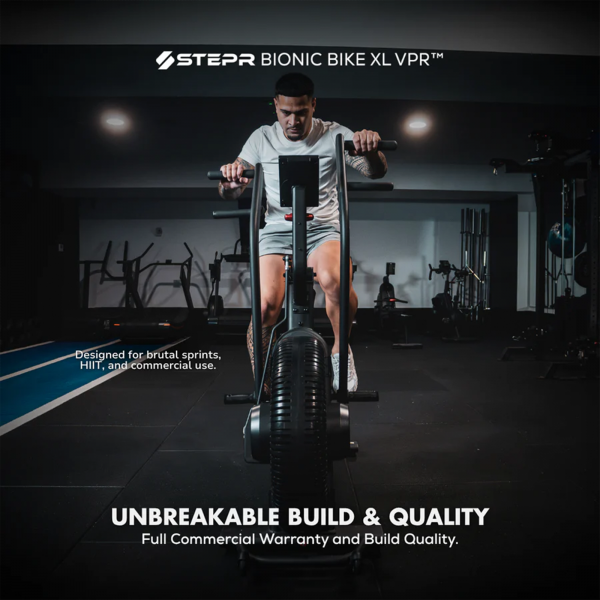 STEPR BIONIC BIKE XL VPR™

Designed for brutal sprints, HIIT, and commercial use.

UNBREAKABLE BUILD & QUALITY
Full Commercial Warranty and Build Quality.