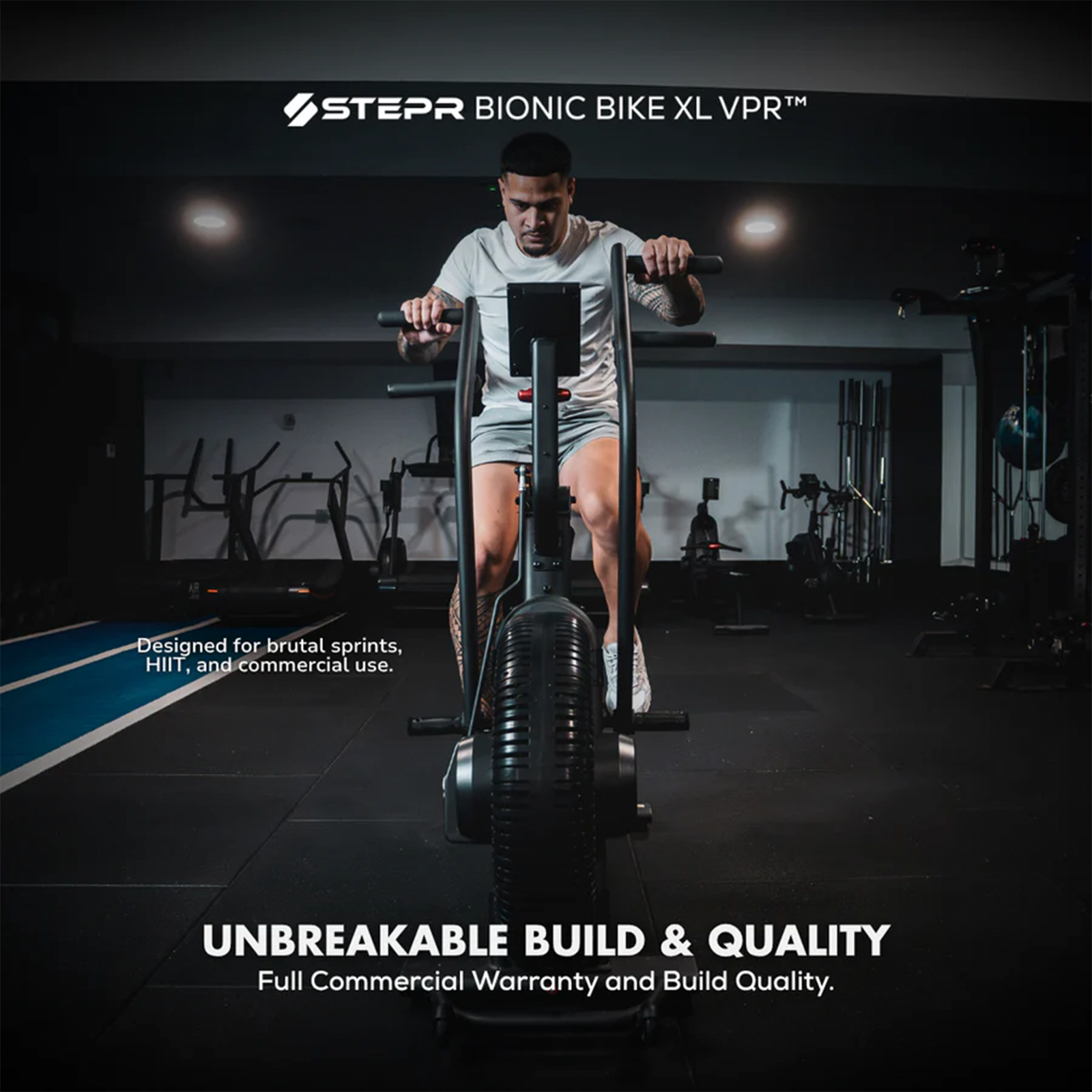 STEPR BIONIC BIKE XL VPR™

Designed for brutal sprints, HIIT, and commercial use.

UNBREAKABLE BUILD & QUALITY
Full Commercial Warranty and Build Quality.