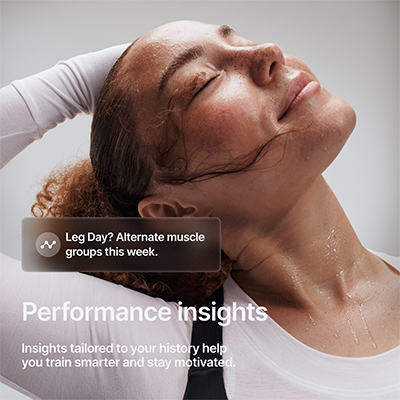 Leg Day? Alternate muscle groups this week.

Performance insights

Insights tailored to your history help you train smarter and stay motivated.