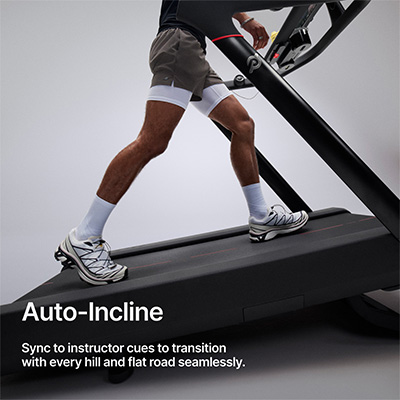 Auto-Incline

Sync to instructor cues to transition with every hill and flat road seamlessly.