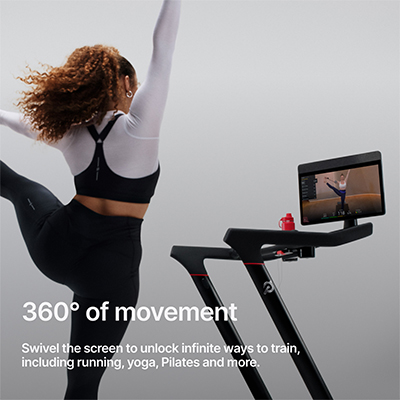 360° of movement

Swivel the screen to unlock infinite ways to train, including running, yoga, Pilates and more.