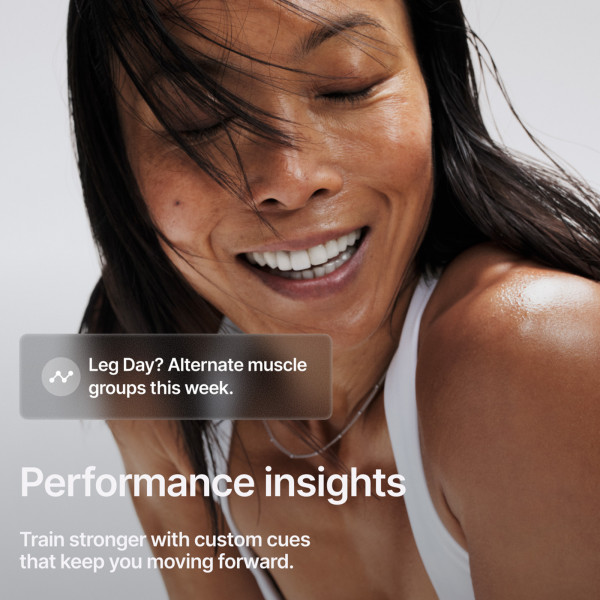 Leg Day? Alternate muscle groups this week.

Performance insights

Train stronger with custom cues that keep you moving forward.