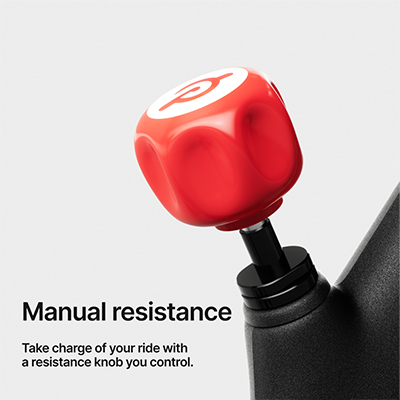 Manual resistance

Take charge of your ride with a resistance knob you control.