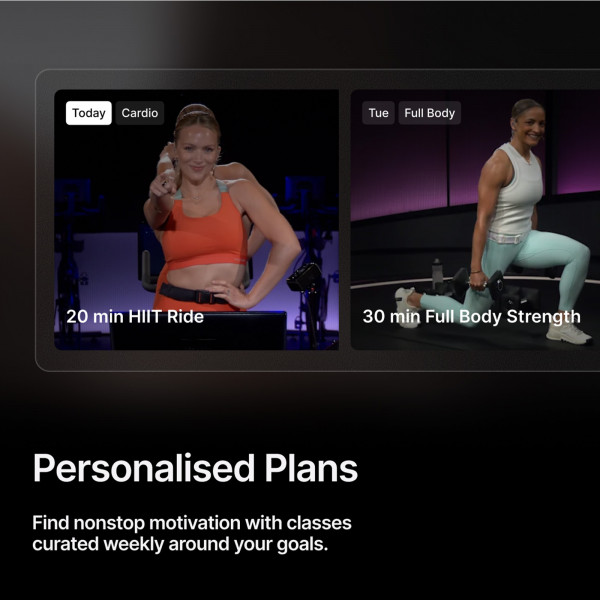 Today Cardio

20 min HIIT Ride

Tue Full Body

30 min Full Body Strength

Personalised Plans

Find nonstop motivation with classes curated weekly around your goals.