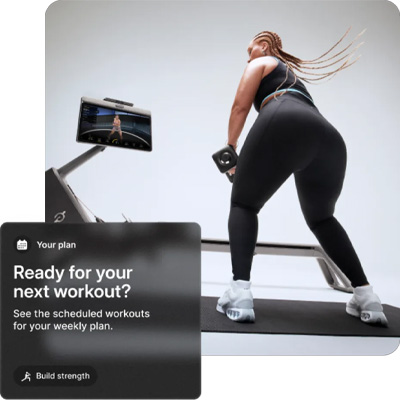 Your plan

Ready for your next workout?

See the scheduled workouts for your weekly plan.

Build strength