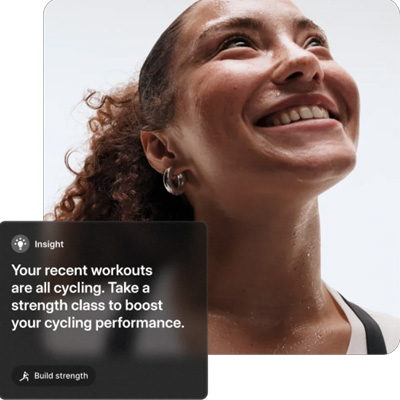 Insight

Your recent workouts are all cycling. Take a strength class to boost your cycling performance.

Build strength