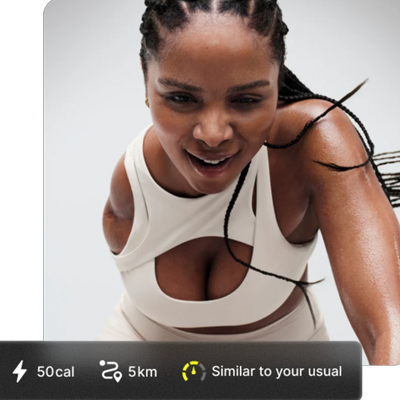 50cal 5km Similar to your usual