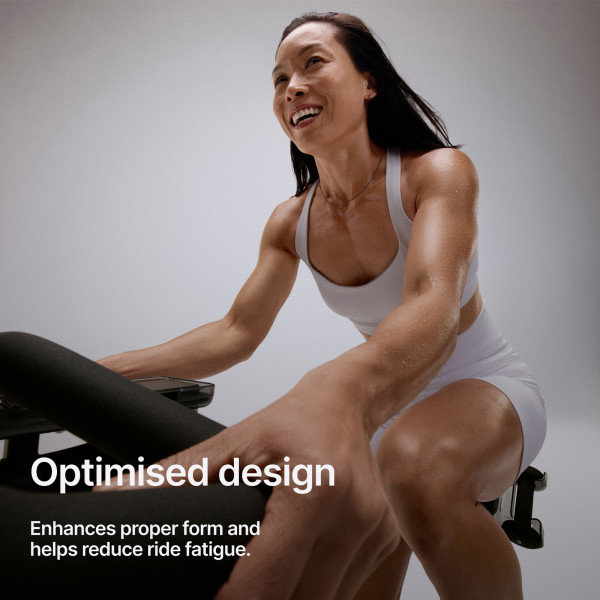 Optimised design

Enhances proper form and helps reduce ride fatigue.