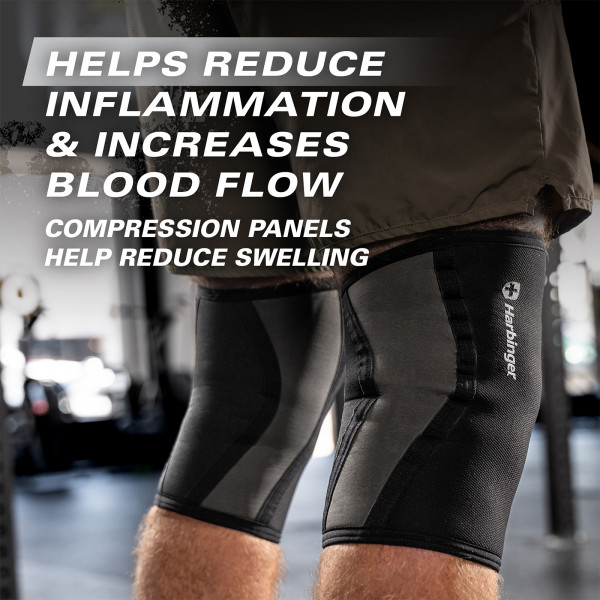 HELPS REDUCE INFLAMMATION & INCREASES BLOOD FLOW

COMPRESSION PANELS HELP REDUCE SWELLING

Harbinger