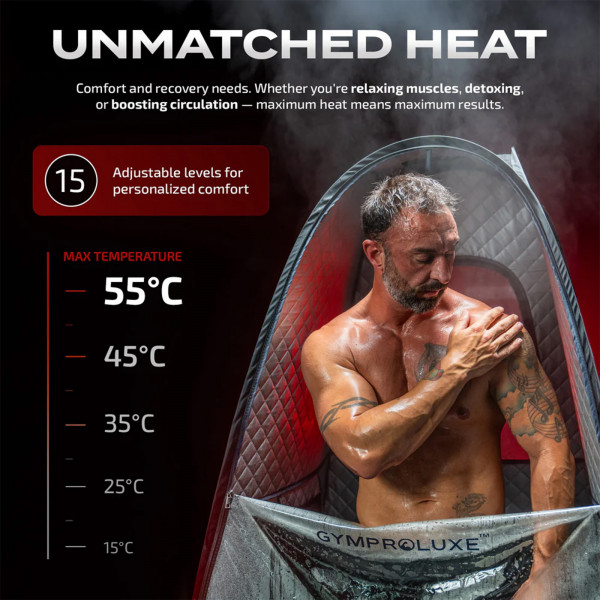 UNMATCHED HEAT

Comfort and recovery needs. Whether you're relaxing muscles, detoxing, or boosting circulation — maximum heat means maximum results.

15 Adjustable levels for personalized comfort

MAX TEMPERATURE

55°C

45°C

35°C

25°C

15°C

GYMPROLUXE™