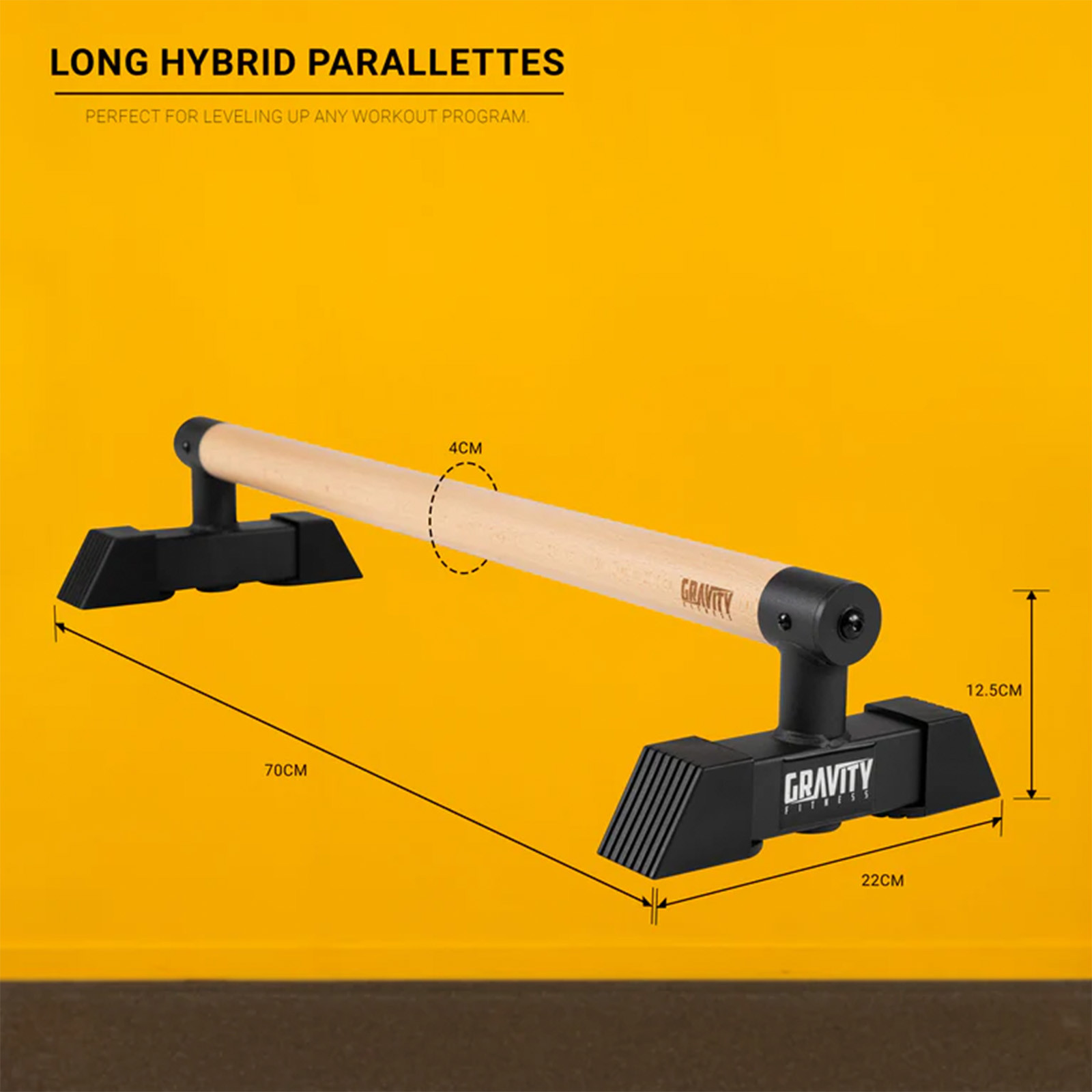 LONG HYBRID PARALLETTES

PERFECT FOR LEVELING UP ANY WORKOUT PROGRAM.

4CM

GRAVITY

12.5CM

70CM

GRAVITY
FITNESS

22CM