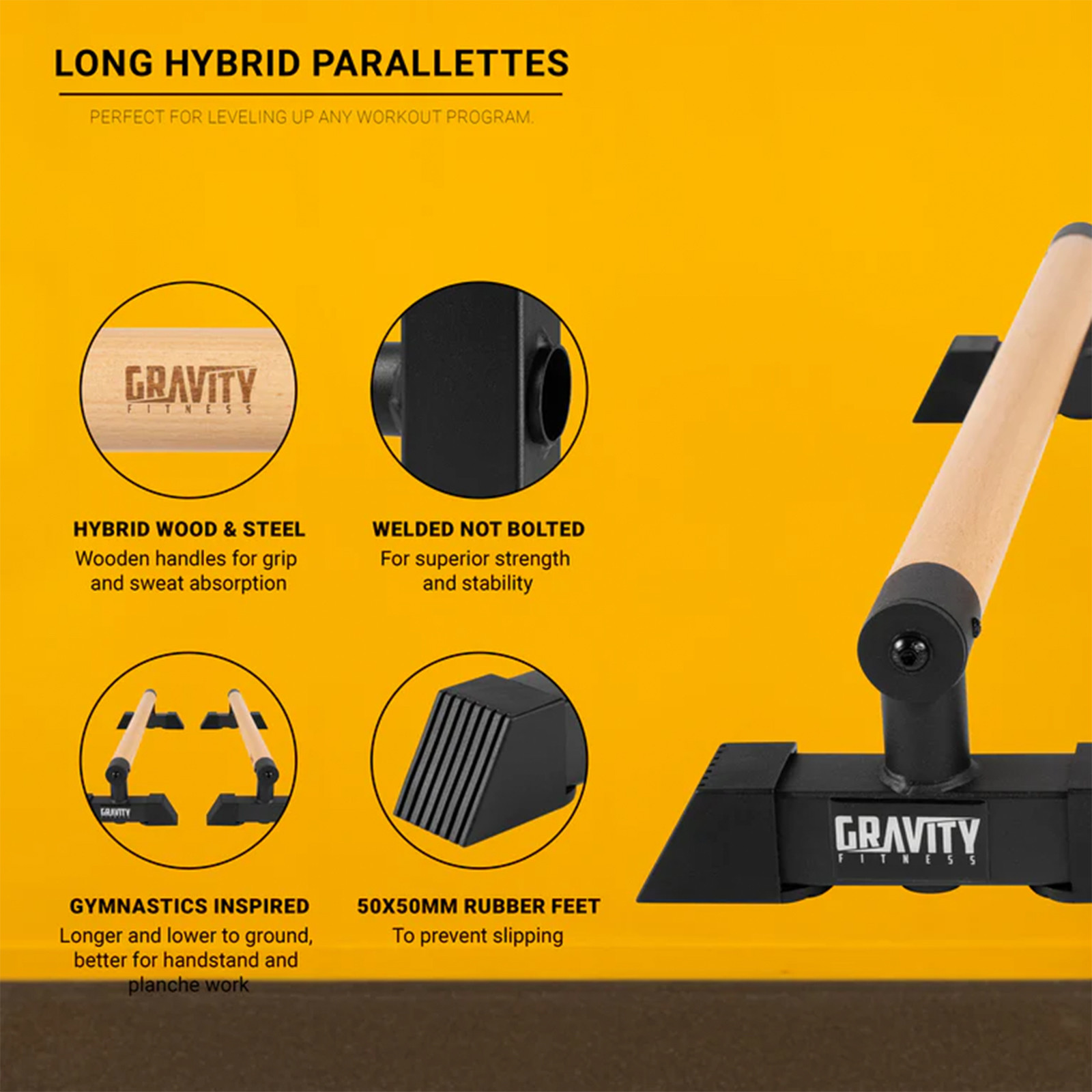 LONG HYBRID PARALLETTES

PERFECT FOR LEVELING UP ANY WORKOUT PROGRAM.

GRAVITY
FITNESS

HYBRID WOOD & STEEL
Wooden handles for grip and sweat absorption

WELDED NOT BOLTED
For superior strength and stability

GRAVITY

GYMNASTICS INSPIRED
Longer and lower to ground, better for handstand and planche work

50X50MM RUBBER FEET
To prevent slipping

GRAVITY
FITNESS