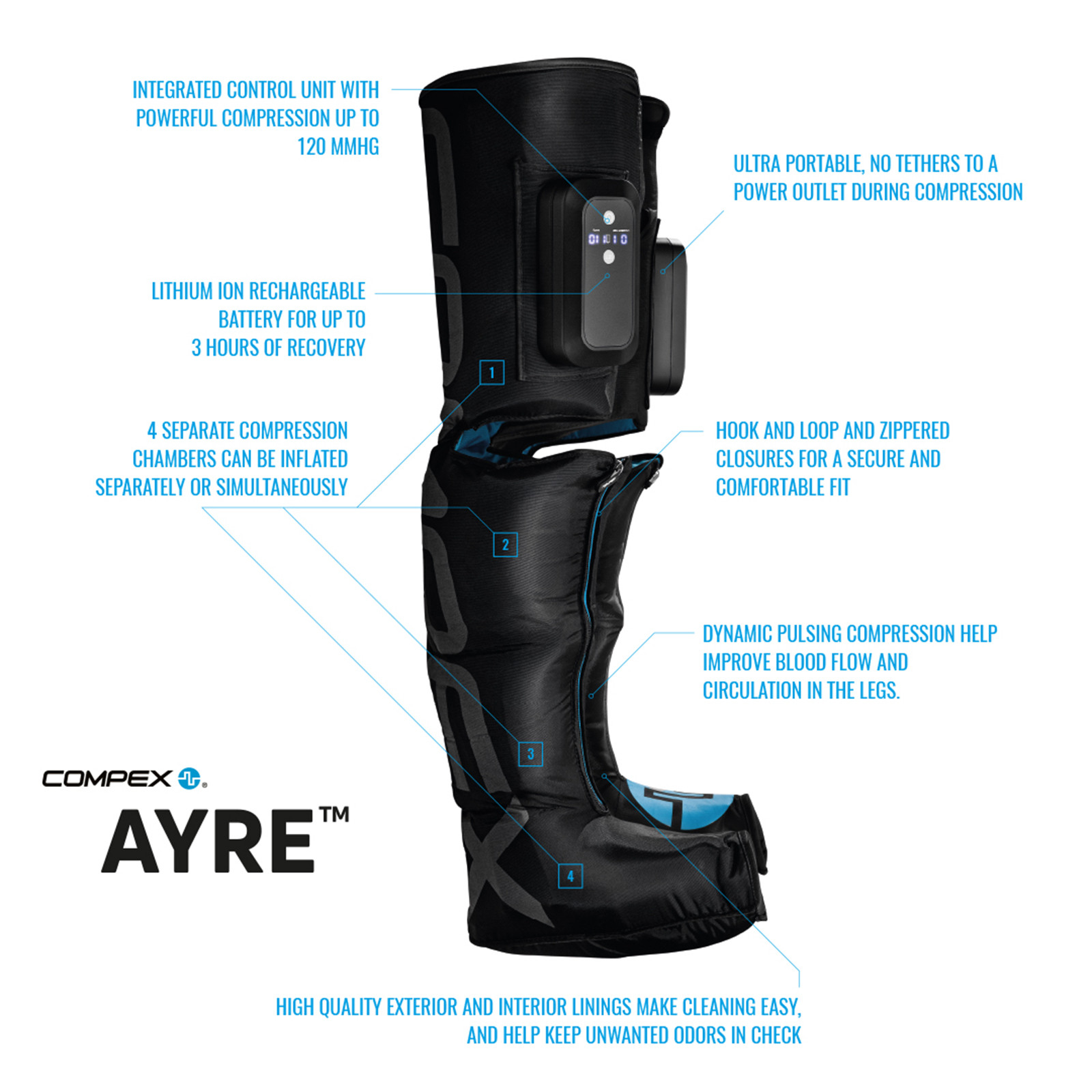 INTEGRATED CONTROL UNIT WITH POWERFUL COMPRESSION UP TO 120 MMHG

ULTRA PORTABLE, NO TETHERS TO A POWER OUTLET DURING COMPRESSION

LITHIUM ION RECHARGEABLE BATTERY FOR UP TO 3 HOURS OF RECOVERY

1

4 SEPARATE COMPRESSION CHAMBERS CAN BE INFLATED SEPARATELY OR SIMULTANEOUSLY

HOOK AND LOOP AND ZIPPERED CLOSURES FOR A SECURE AND COMFORTABLE FIT

2

DYNAMIC PULSING COMPRESSION HELP IMPROVE BLOOD FLOW AND CIRCULATION IN THE LEGS.

3

COMPEX®

AYRE™

4

HIGH QUALITY EXTERIOR AND INTERIOR LININGS MAKE CLEANING EASY, AND HELP KEEP UNWANTED ODORS IN CHECK