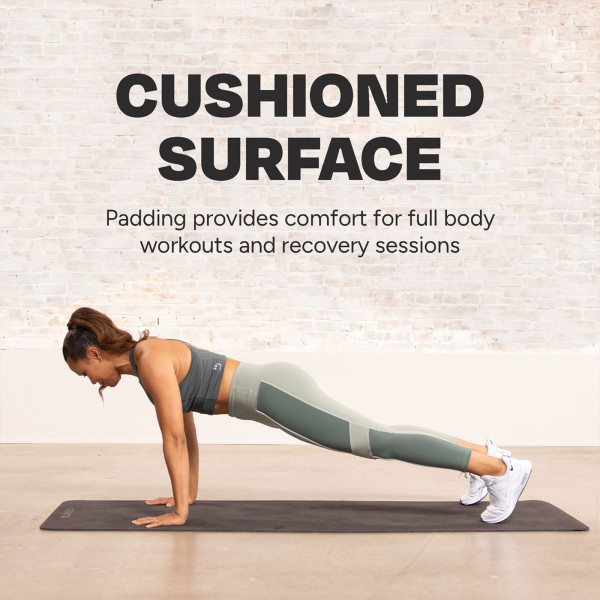 CUSHIONED SURFACE

Padding provides comfort for full body workouts and recovery sessions