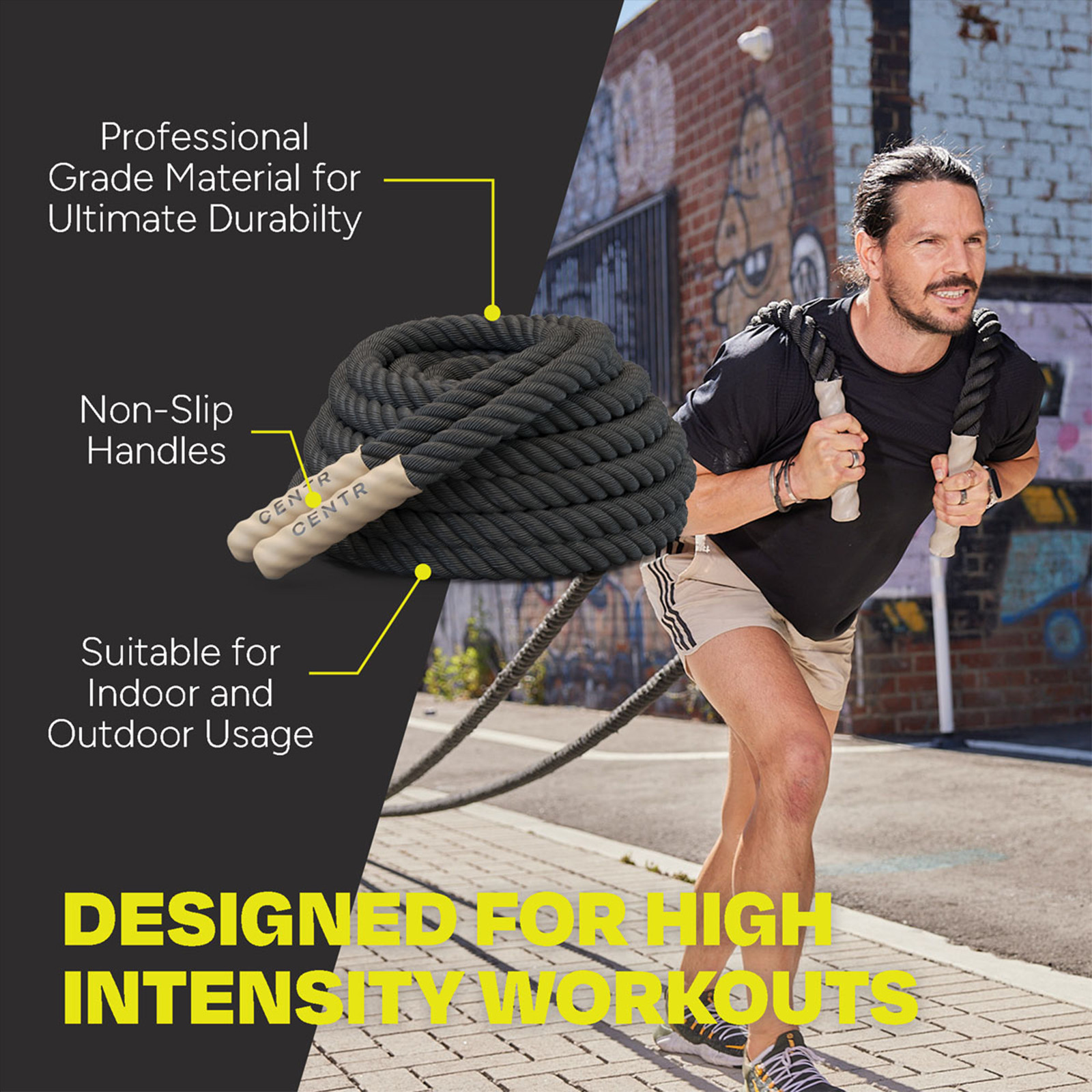 Professional Grade Material for Ultimate Durabilty

Non-Slip Handles

CENTR
CENTR

Suitable for Indoor and Outdoor Usage

DESIGNED FOR HIGH INTENSITY WORKOUTS