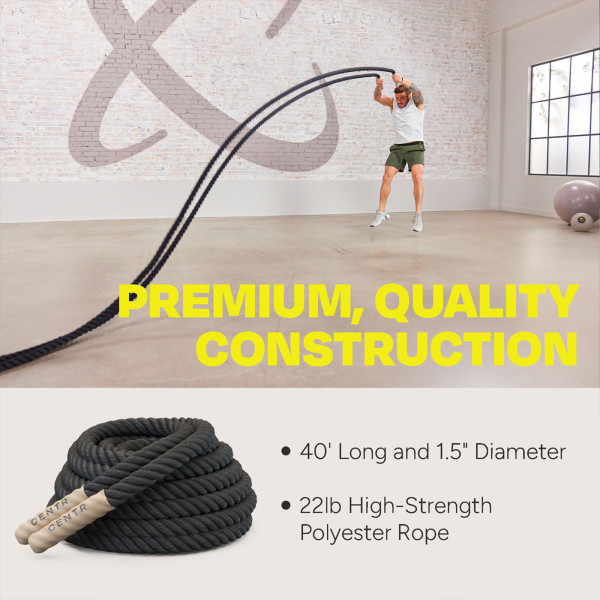 PREMIUM, QUALITY CONSTRUCTION

CENTR
CENTR

• 40' Long and 1.5" Diameter

• 22lb High-Strength Polyester Rope